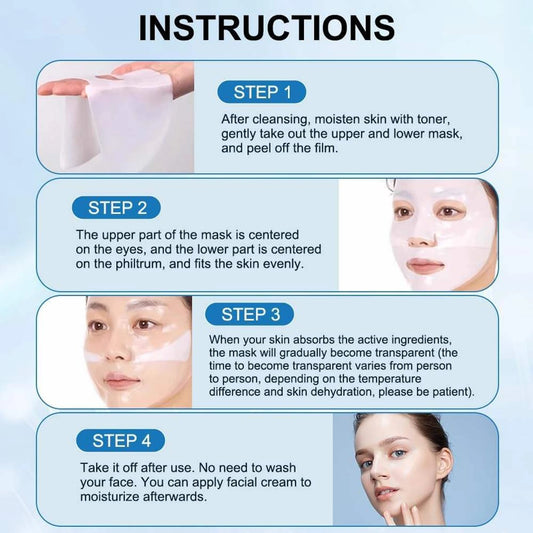 INSTRUCTIONS

STEP 1

After cleansing, moisten skin with toner, gently take out the upper and lower mask, and peel off the film.

STEP 2

The upper part of the mask is centered on the eyes, and the lower part is centered on the philtrum, and fits the skin evenly.

STEP 3

When your skin absorbs the active ingredients, the mask will gradually become transparent (the time to become transparent varies from person to person, depending on the temperature difference and skin dehydration, please be patient).

STEP 4

Take it off after use. No need to wash your face. You can apply facial cream to moisturize afterwards.